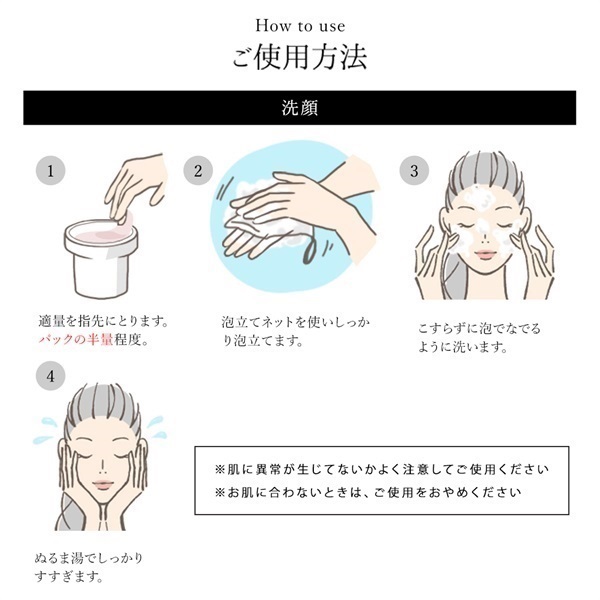 How to use
ご使用方法

洗顔

1

適量を指先にとります。パックの半量程度。

2

泡立てネットを使いしっかり泡立てます。

3

こすらずに泡でなでるように洗います。

4

ぬるま湯でしっかりすすぎます。

※肌に異常が生じてないかよく注意してご使用ください
※お肌に合わないときは、ご使用をおやめください