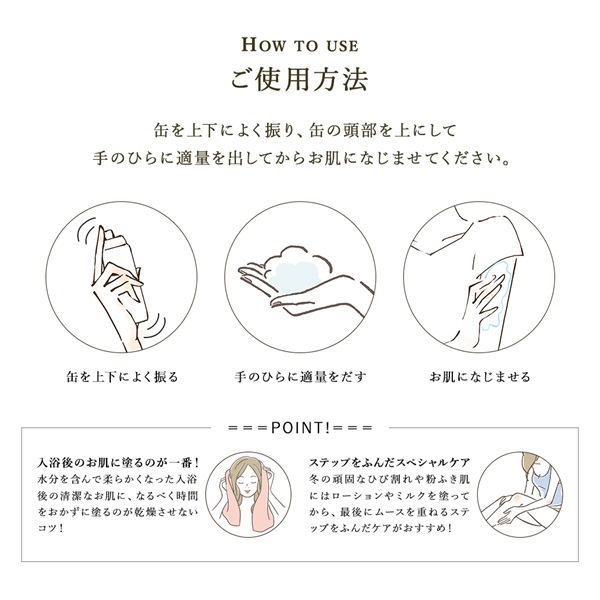 HOW TO USE
ご使用方法

缶を上下によく振り、缶の頭部を上にして
手のひらに適量を出してからお肌になじませてください。

缶を上下によく振る

手のひらに適量をだす

お肌になじませる

===POINT!===

入浴後のお肌に塗るのが一番！
水分を含んで柔らかくなった入浴後の清潔なお肌に、なるべく時間をおかずに塗るのが乾燥させないコツ！

ステップをふんだスペシャルケア
冬の頑固なひび割れや粉ふき肌にはローションやミルクを塗ってから、最後にムースを重ねるステップをふんだケアがおすすめ！