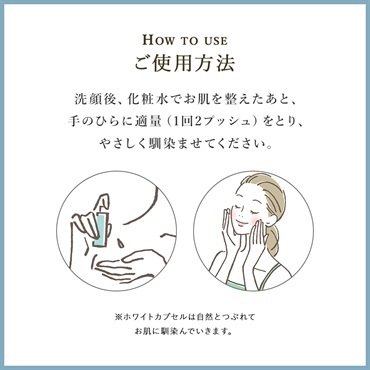 HOW TO USE
ご使用方法

洗顔後、化粧水でお肌を整えたあと、手のひらに適量（1回2プッシュ）をとり、やさしく馴染ませてください。

※ホワイトカプセルは自然とつぶれてお肌に馴染んでいきます。