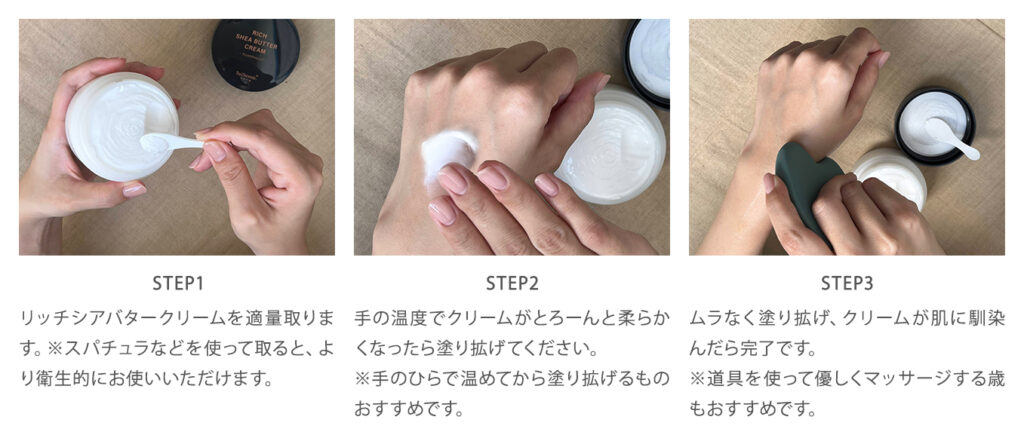 RICH SHEA BUTTER CREAM

STEP1

リッチシアバタークリームを適量取ります。※スパチュラなどを使って取ると、より衛生的にお使いいただけます。

STEP2

手の温度でクリームがとろーんと柔らかくなったら塗り拡げてください。
※手のひらで温めてから塗り拡げるものおすすめです。

STEP3

ムラなく塗り拡げ、クリームが肌に馴染んだら完了です。
※道具を使って優しくマッサージする歳もおすすめです。